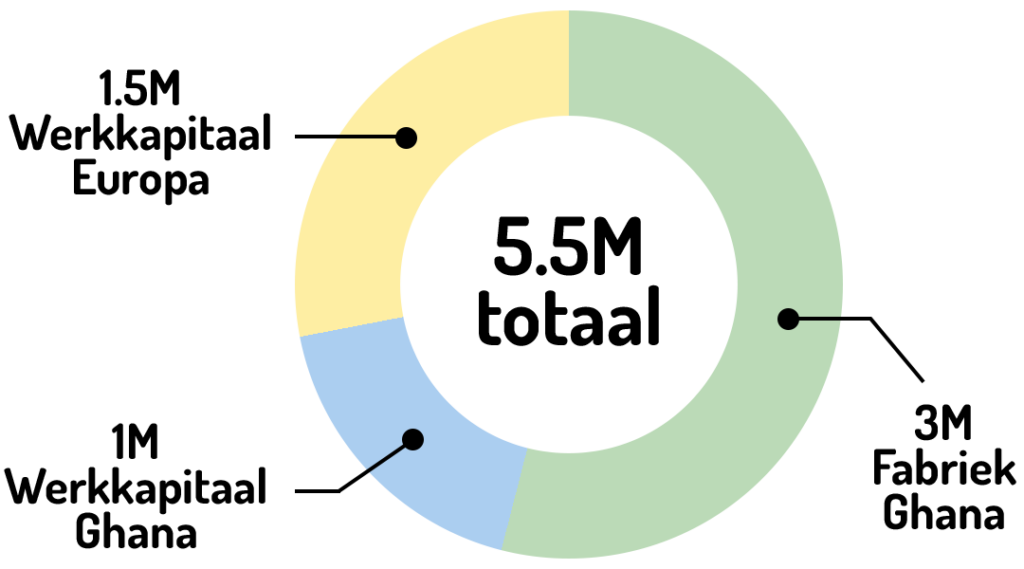 1.5M
Werkkapitaal
Europa

5.5M
totaal

1M
Werkkapitaal
Ghana

3M
Fabriek
Ghana